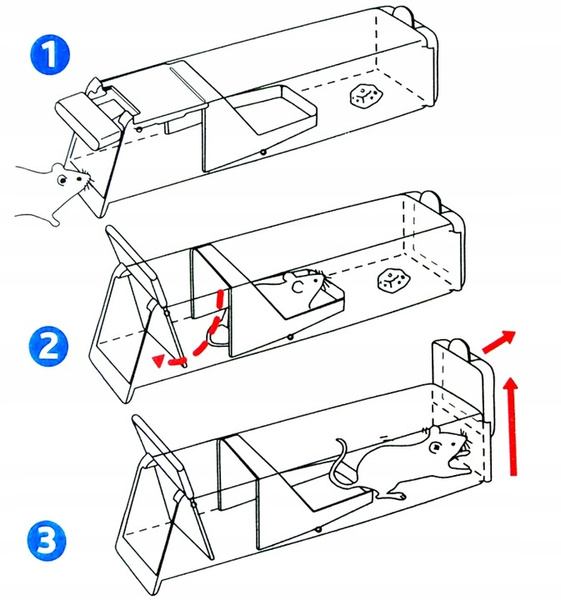 1

2

3